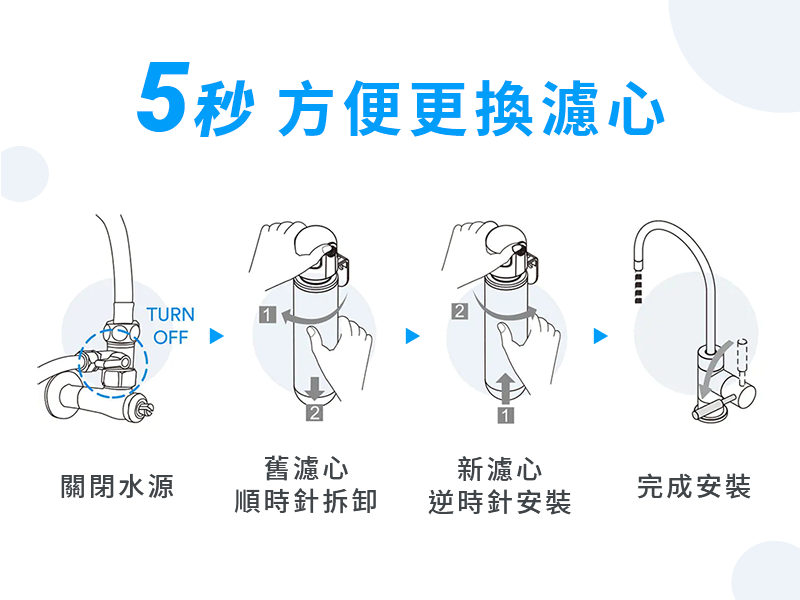 5秒 方便更換濾心

TURN OFF

1

2

2

1

關閉水源

舊濾心
順時針拆卸

新濾心
逆時針安裝

完成安裝